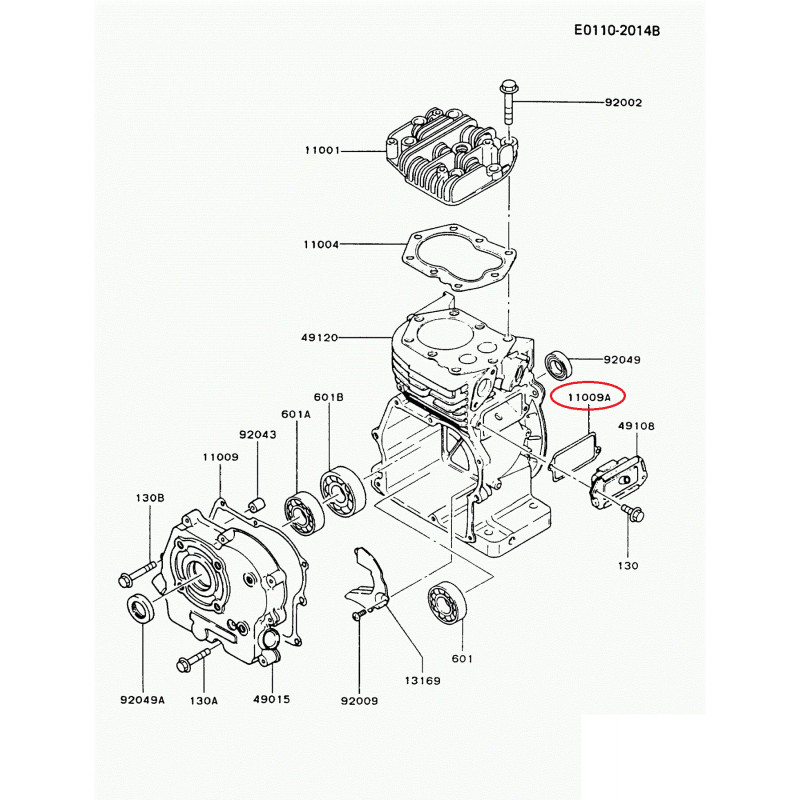 E0110-2014B

92002
11001
11004
49120
92049
11009A
49108
601B
601A
92043
11009
130B
130
601
13169
92009
49015
130A
92049A