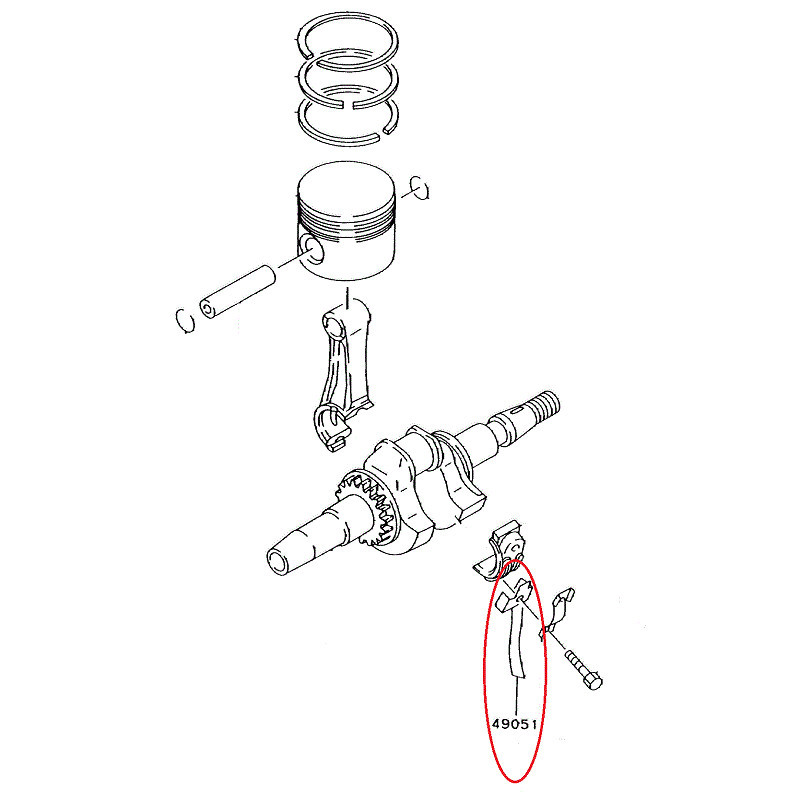 49051