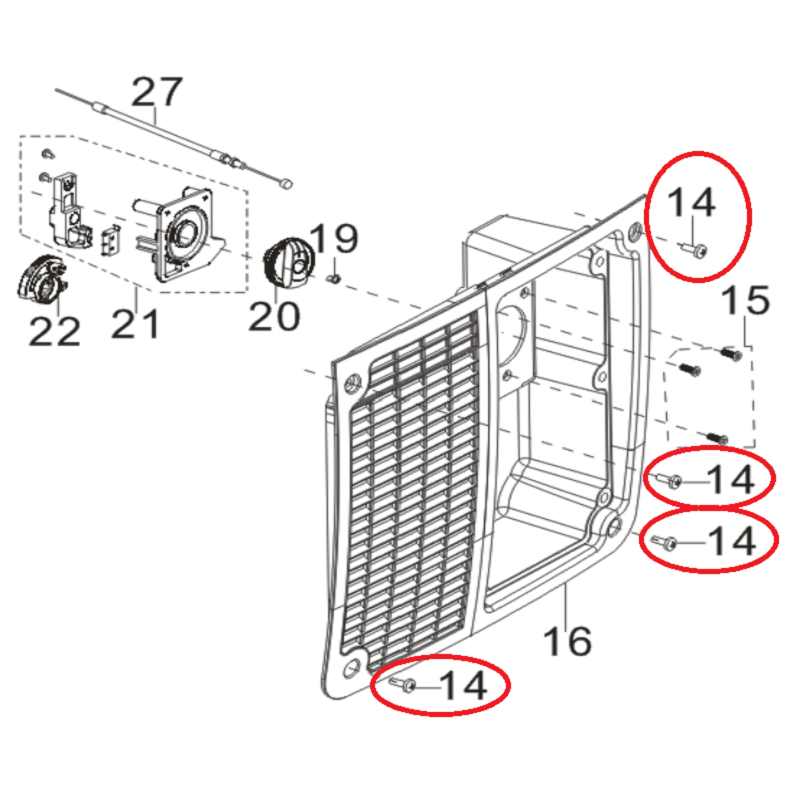 27

14

19

15

22

21

20

14

14

16

14